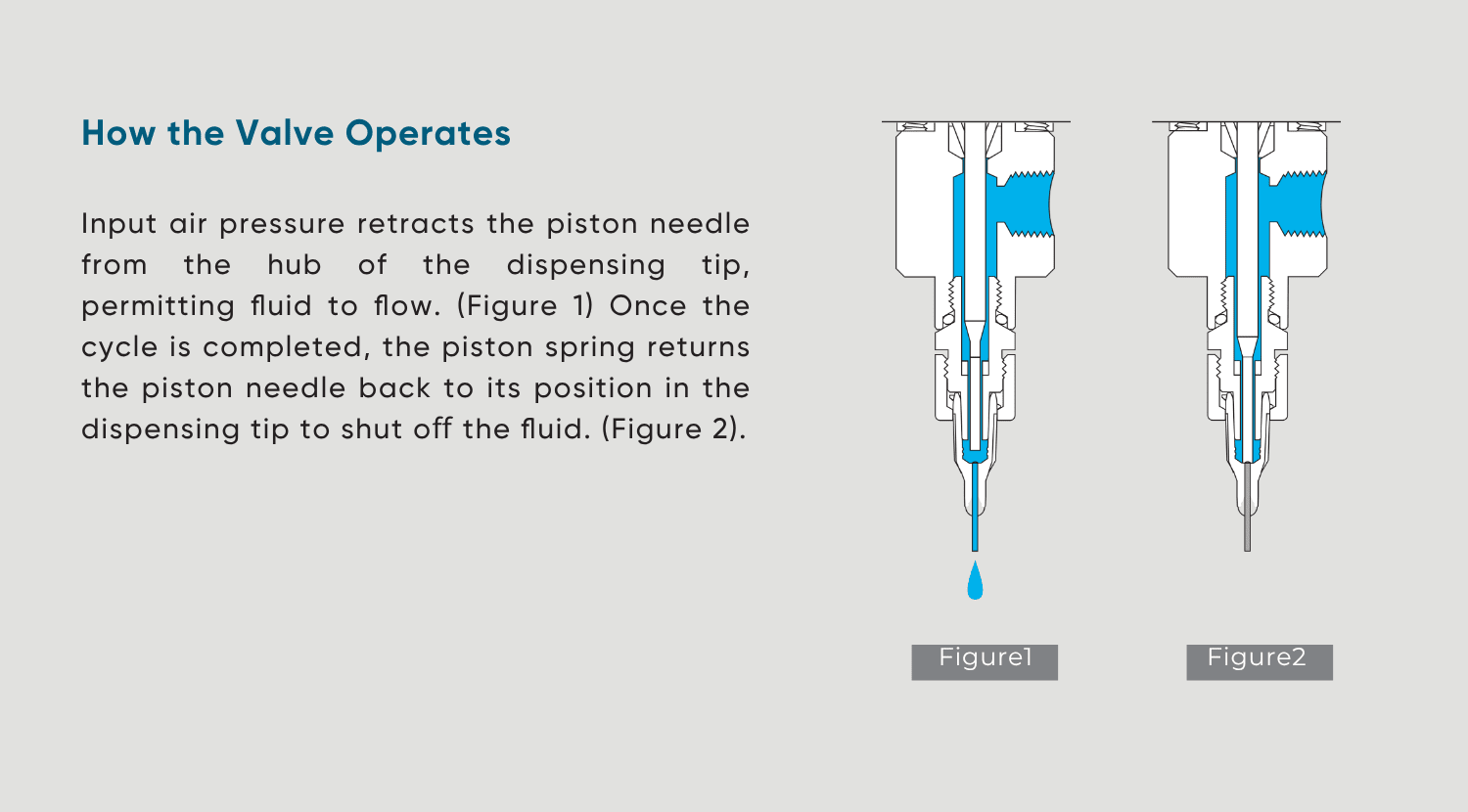 How the Valve Operates

Input air pressure retracts the piston needle from the hub of the dispensing tip, permitting fluid to flow. (Figure 1) Once the cycle is completed, the piston spring returns the piston needle back to its position in the dispensing tip to shut off the fluid. (Figure 2).

Figure1

Figure2